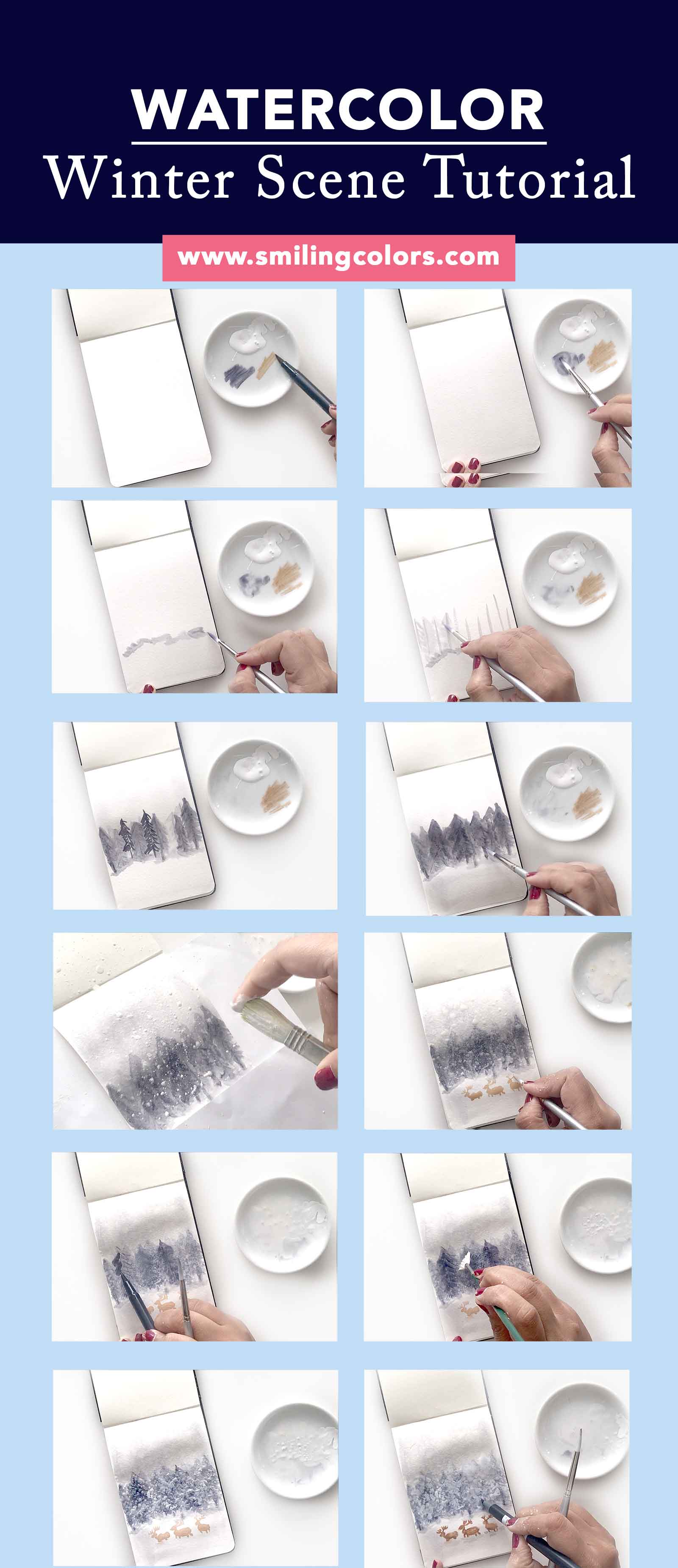 WATERCOLOR
Winter Scene Tutorial

www.smilingcolors.com