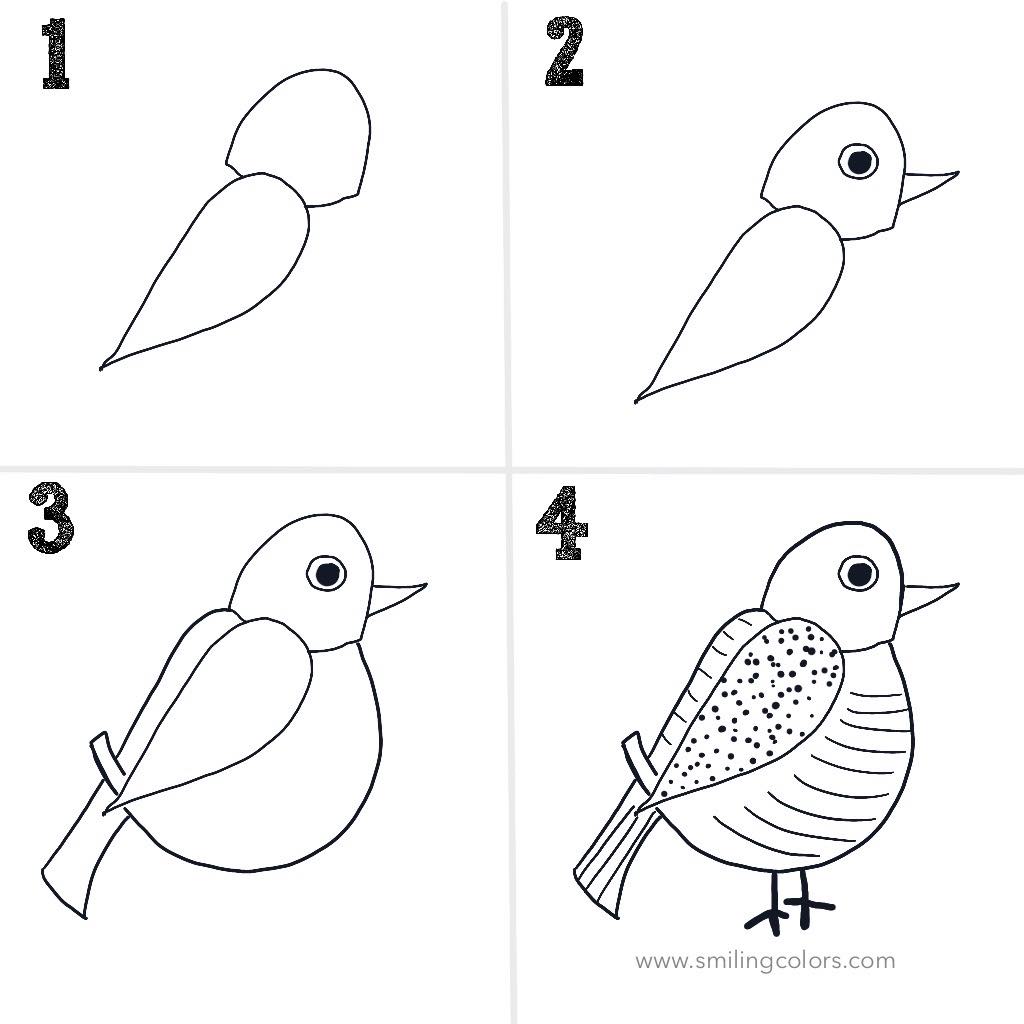 1

2

3

4

www.smilingcolors.com