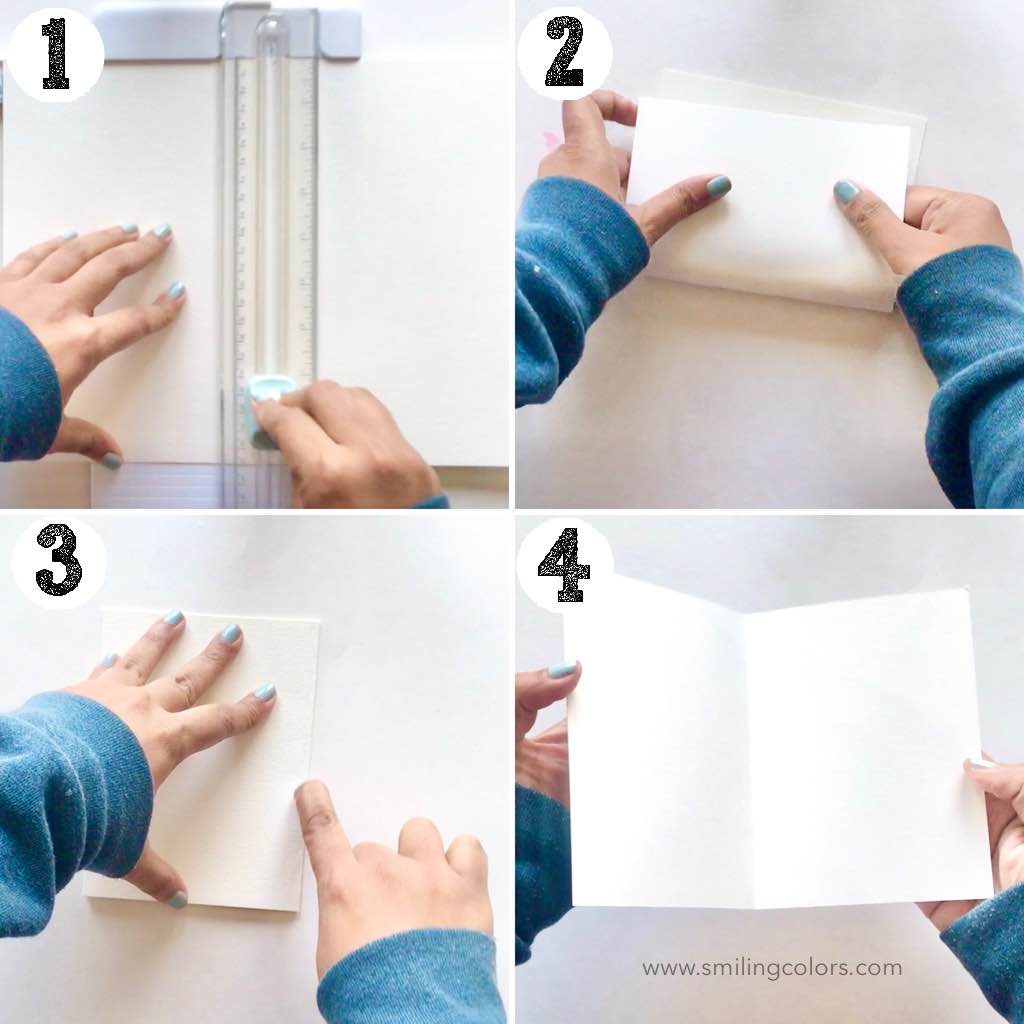 1
2
3
4
www.smilingcolors.com