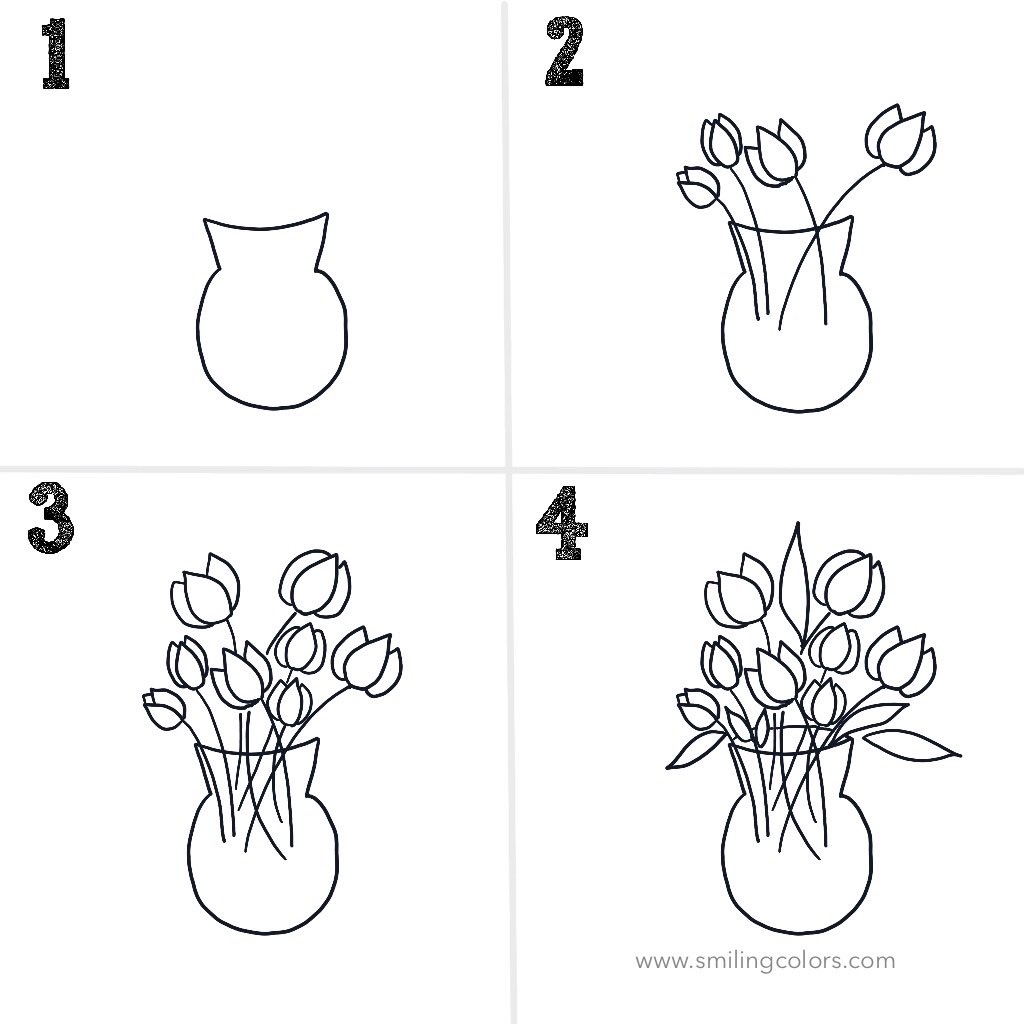 1

2

3

4

www.smilingcolors.com