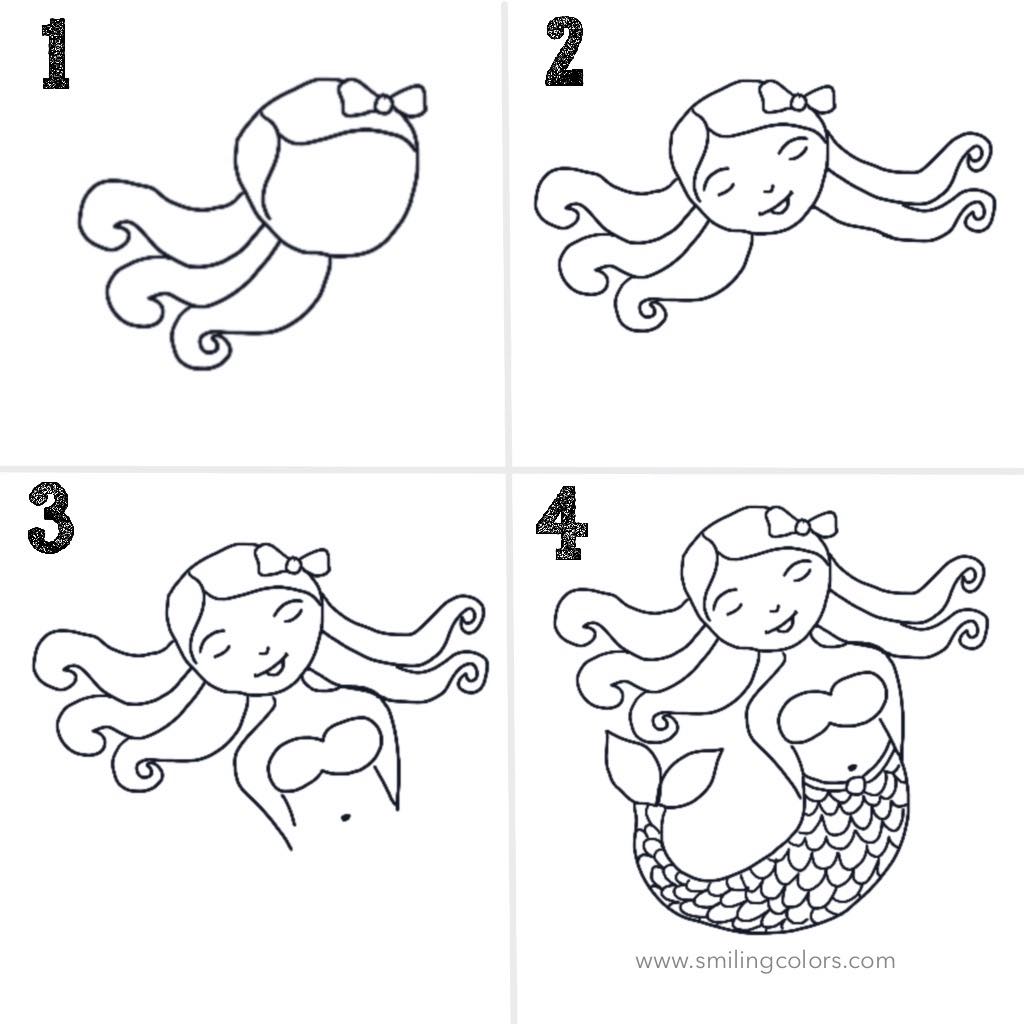 1

2

3

4

www.smilingcolors.com